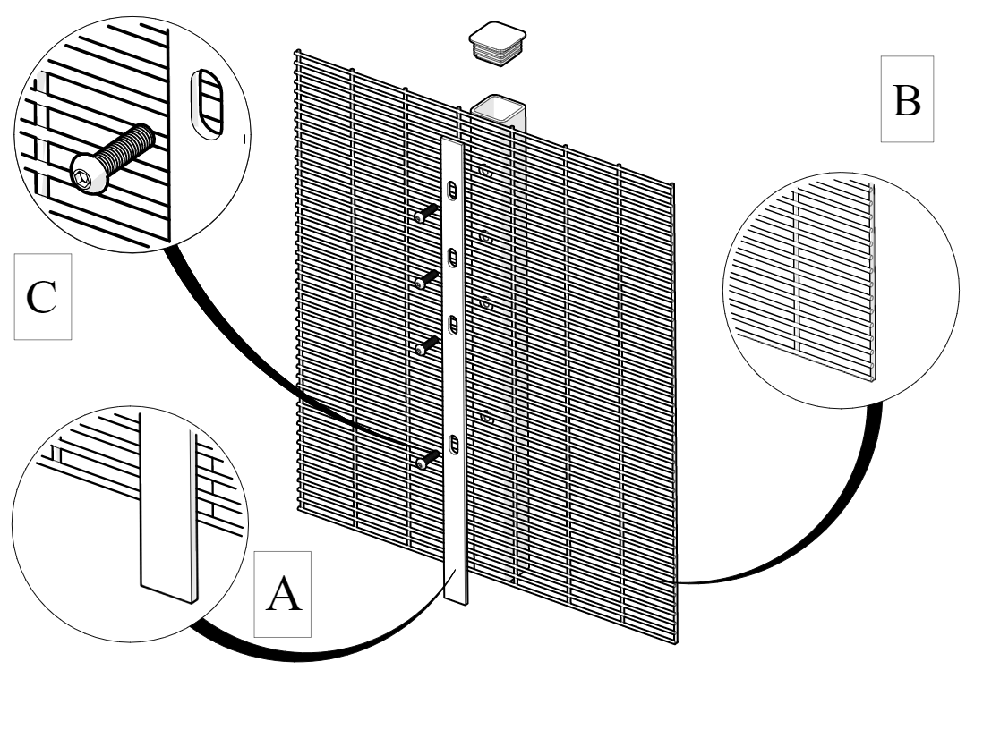 B

C

A